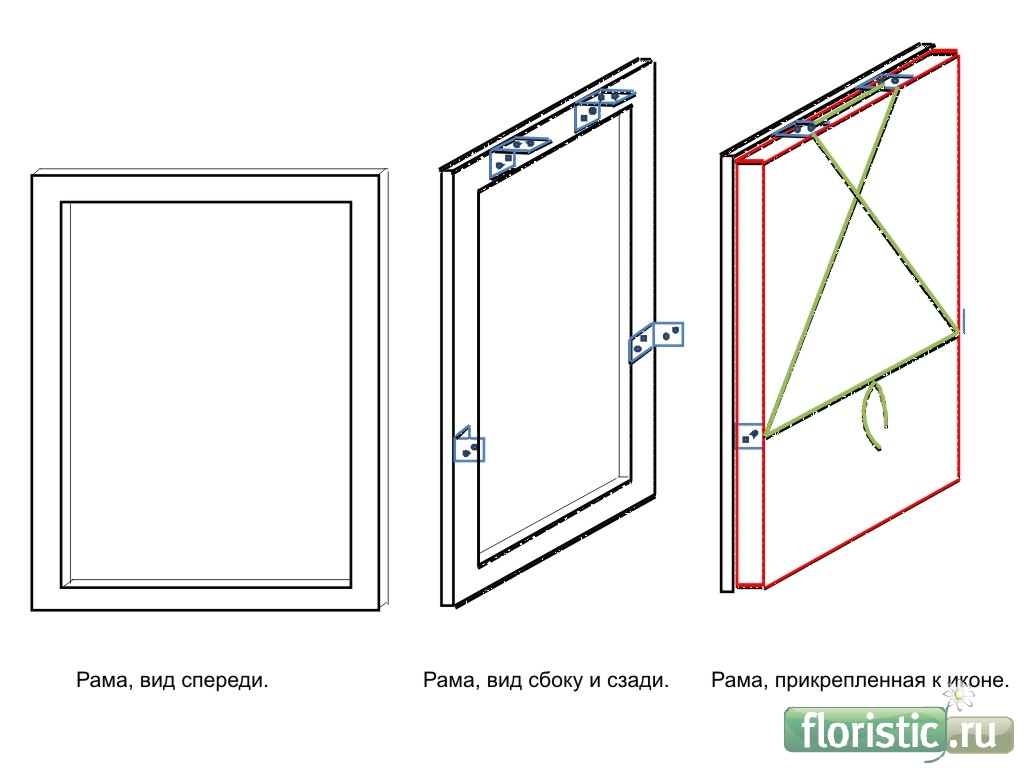 Рама, вид спереди.

Рама, вид сбоку и сзади.

Рама, прикрепленная к иконе.

floristic.ru